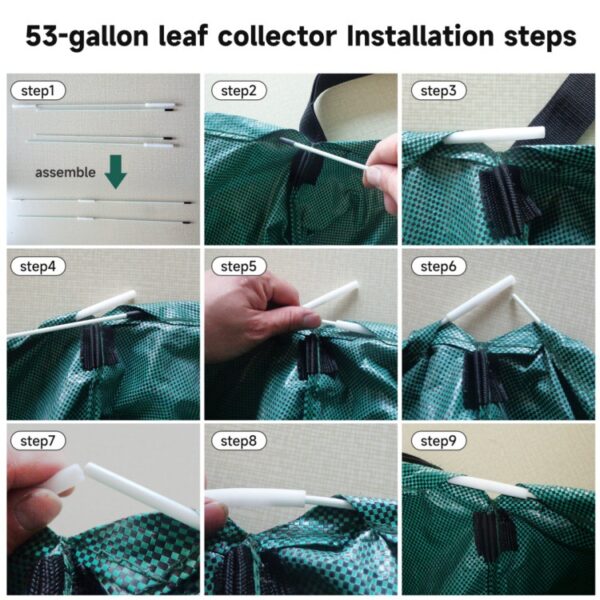 53-gallon leaf collector Installation steps

step1

assemble

step2

step3

step4

step5

step6

step7

step8

step9